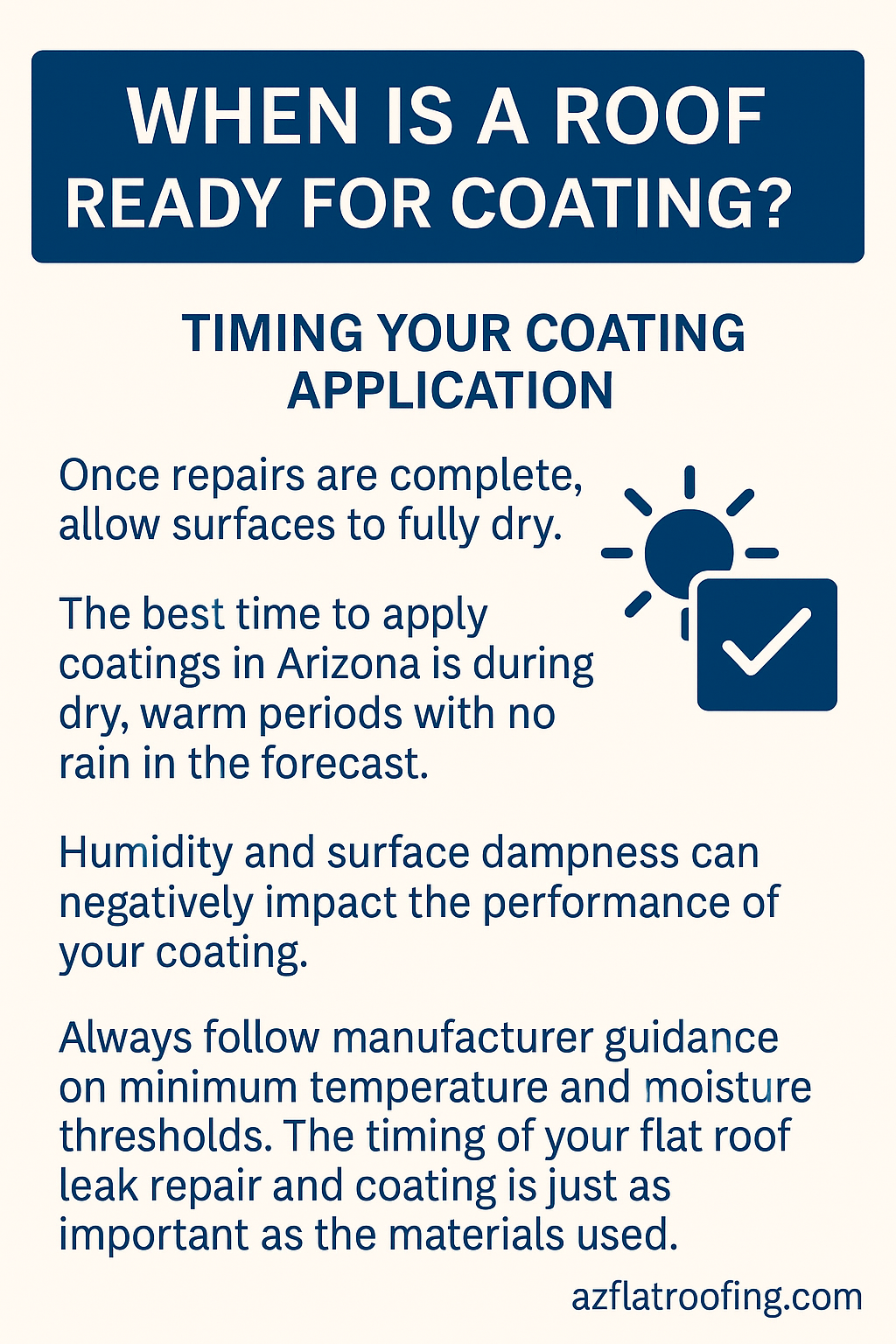 WHEN IS A ROOF READY FOR COATING?

TIMING YOUR COATING APPLICATION

Once repairs are complete, allow surfaces to fully dry.

The best time to apply coatings in Arizona is during dry, warm periods with no rain in the forecast.

Humidity and surface dampness can negatively impact the performance of your coating.

Always follow manufacturer guidance on minimum temperature and moisture thresholds. The timing of your flat roof leak repair and coating is just as important as the materials used.

azflatroofing.com